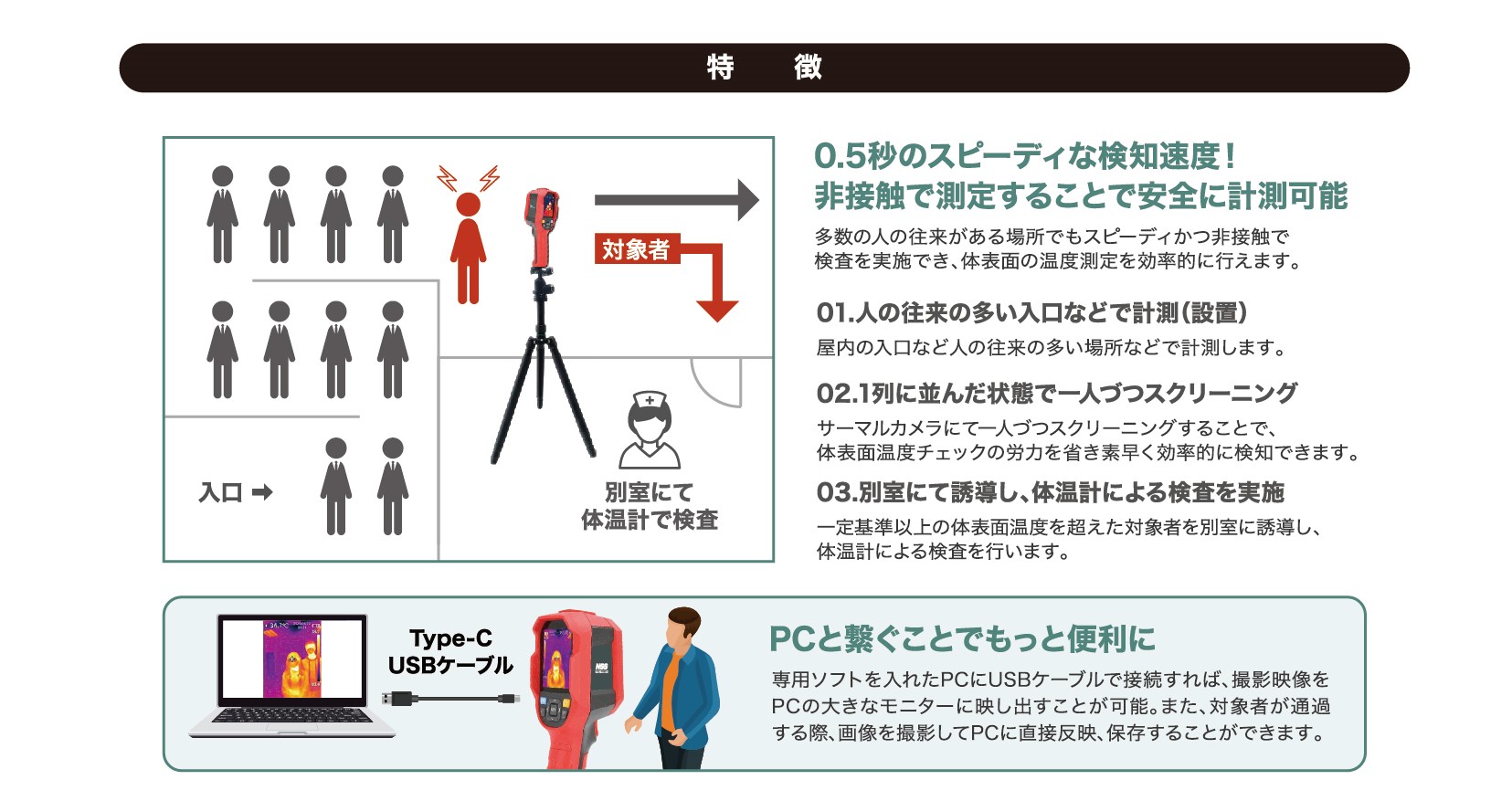 特　徴

対象者

入口 ➡

別室にて
体温計で検査

0.5秒のスピーディな検知速度！
非接触で測定することで安全に計測可能

多数の人の往来がある場所でもスピーディかつ非接触で検査を実施でき、体表面の温度測定を効率的に行えます。

01.人の往来の多い入口などで計測（設置）

屋内の入口など人の往来の多い場所などで計測します。

02.1列に並んだ状態で一人づつスクリーニング

サーマルカメラにて一人づつスクリーニングすることで、体表面温度チェックの労力を省き素早く効率的に検知できます。

03.別室にて誘導し、体温計による検査を実施

一定基準以上の体表面温度を超えた対象者を別室に誘導し、体温計による検査を行います。

Type-C
USBケーブル

PCと繋ぐことでもっと便利に

専用ソフトを入れたPCにUSBケーブルで接続すれば、撮影映像をPCの大きなモニターに映し出すことが可能。また、対象者が通過する際、画像を撮影してPCに直接反映、保存することができます。