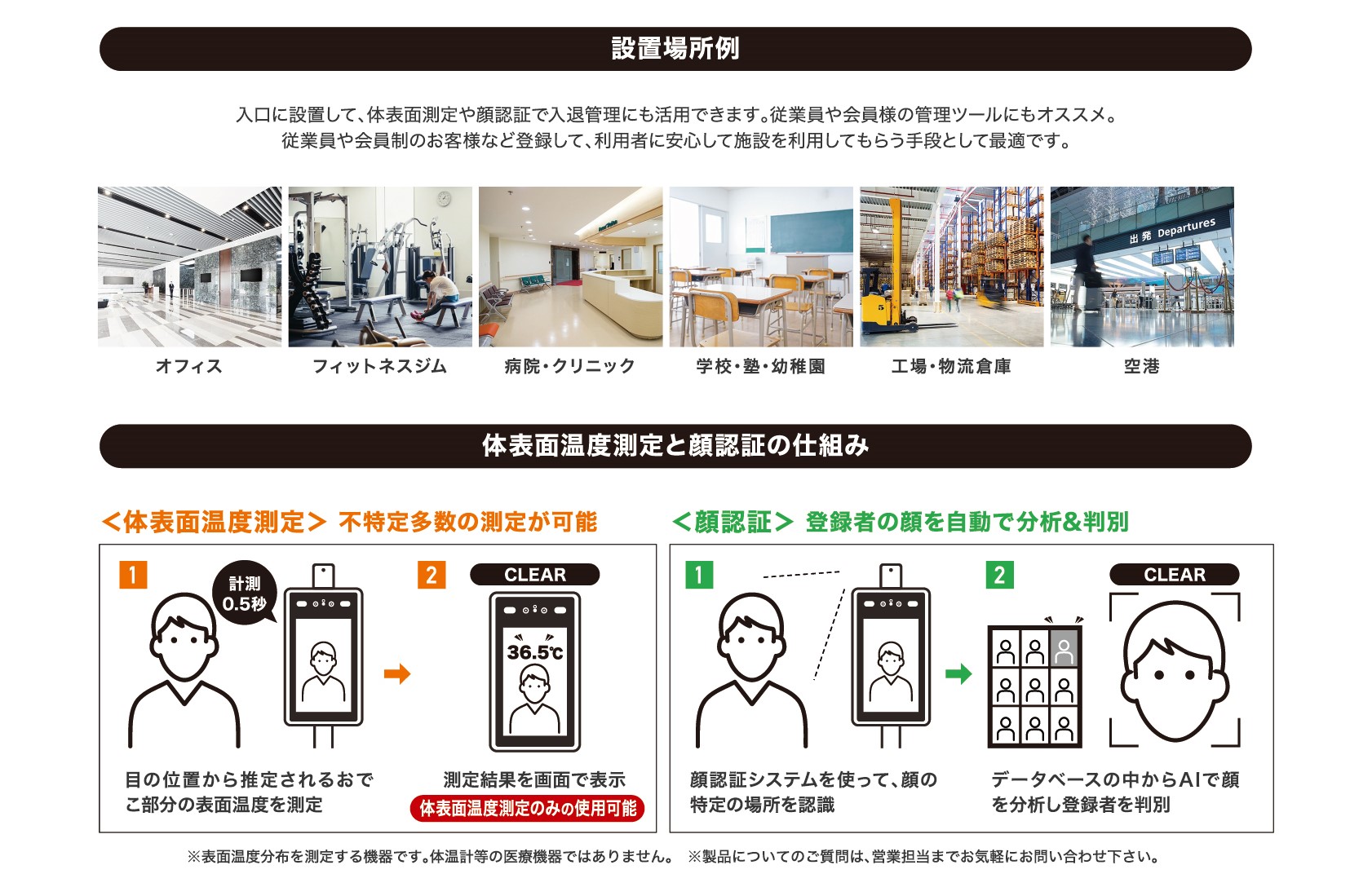 設置場所例

入口に設置して、体表面測定や顔認証で入退管理にも活用できます。従業員や会員様の管理ツールにもオススメ。
従業員や会員制のお客様など登録して、利用者に安心して施設を利用してもらう手段として最適です。

出発 Departures

オフィス

フィットネスジム

病院・クリニック

学校・塾・幼稚園

工場・物流倉庫

空港

体表面温度測定と顔認証の仕組み

＜体表面温度測定＞ 不特定多数の測定が可能

1

計測 0.5秒

2

CLEAR

36.5℃

目の位置から推定されるおでこ部分の表面温度を測定

測定結果を画面で表示

体表面温度測定のみの使用可能

＜顔認証＞ 登録者の顔を自動で分析&判別

1

2

CLEAR

顔認証システムを使って、顔の特定の場所を認識

データベースの中からAIで顔を分析し登録者を判別

※表面温度分布を測定する機器です。体温計等の医療機器ではありません。 ※製品についてのご質問は、営業担当までお気軽にお問い合わせ下さい。